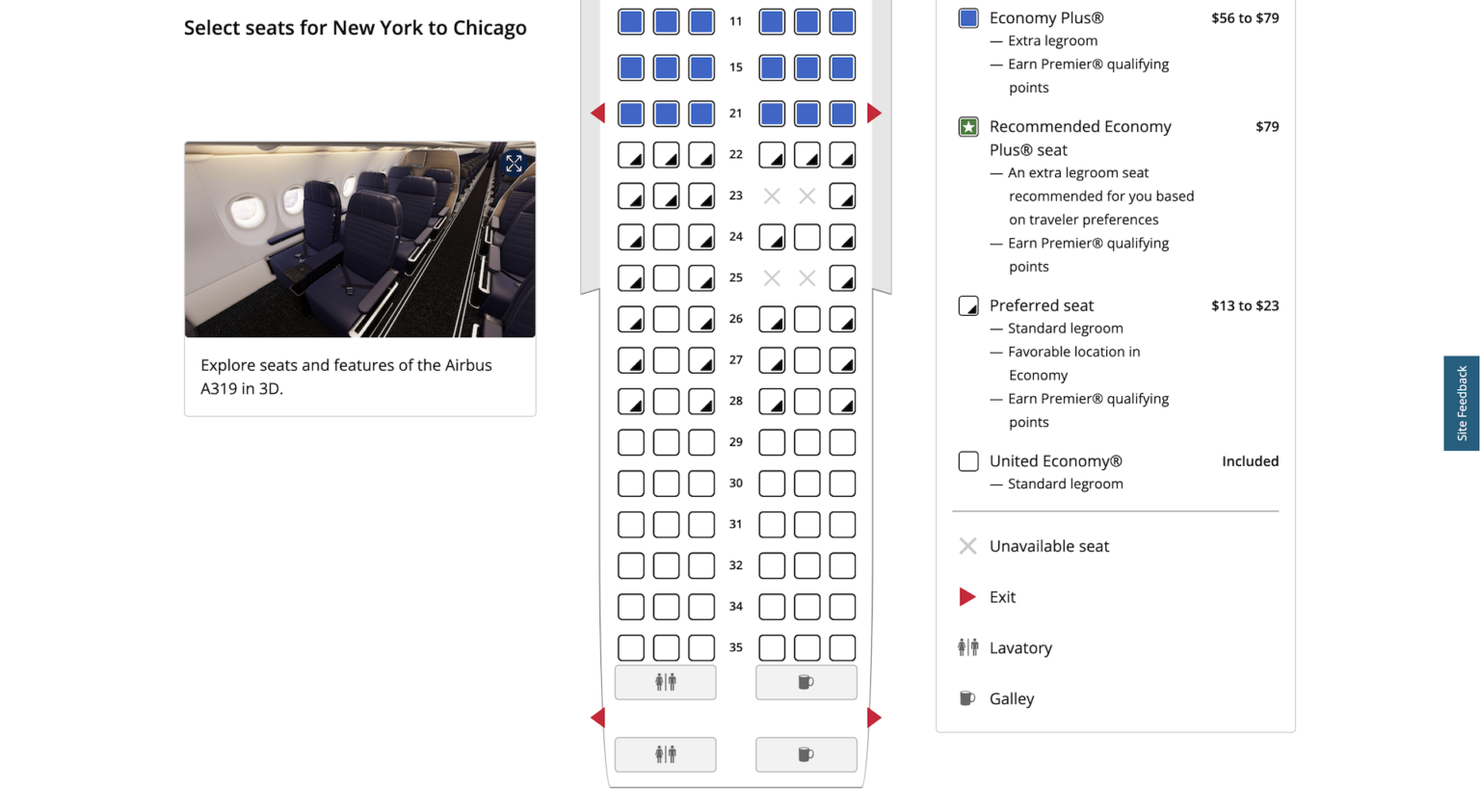 Select seats for New York to Chicago

Explore seats and features of the Airbus A319 in 3D.

11
15
21
22
23
24
25
26
27
28
29
30
31
32
34
35

Economy Plus® $56 to $79
— Extra legroom
— Earn Premier® qualifying points

Recommended Economy Plus® seat $79
— An extra legroom seat recommended for you based on traveler preferences
— Earn Premier® qualifying points

Preferred seat $13 to $23
— Standard legroom
— Favorable location in Economy
— Earn Premier® qualifying points

United Economy® Included
— Standard legroom

Unavailable seat

Exit

Lavatory

Galley

Site Feedback