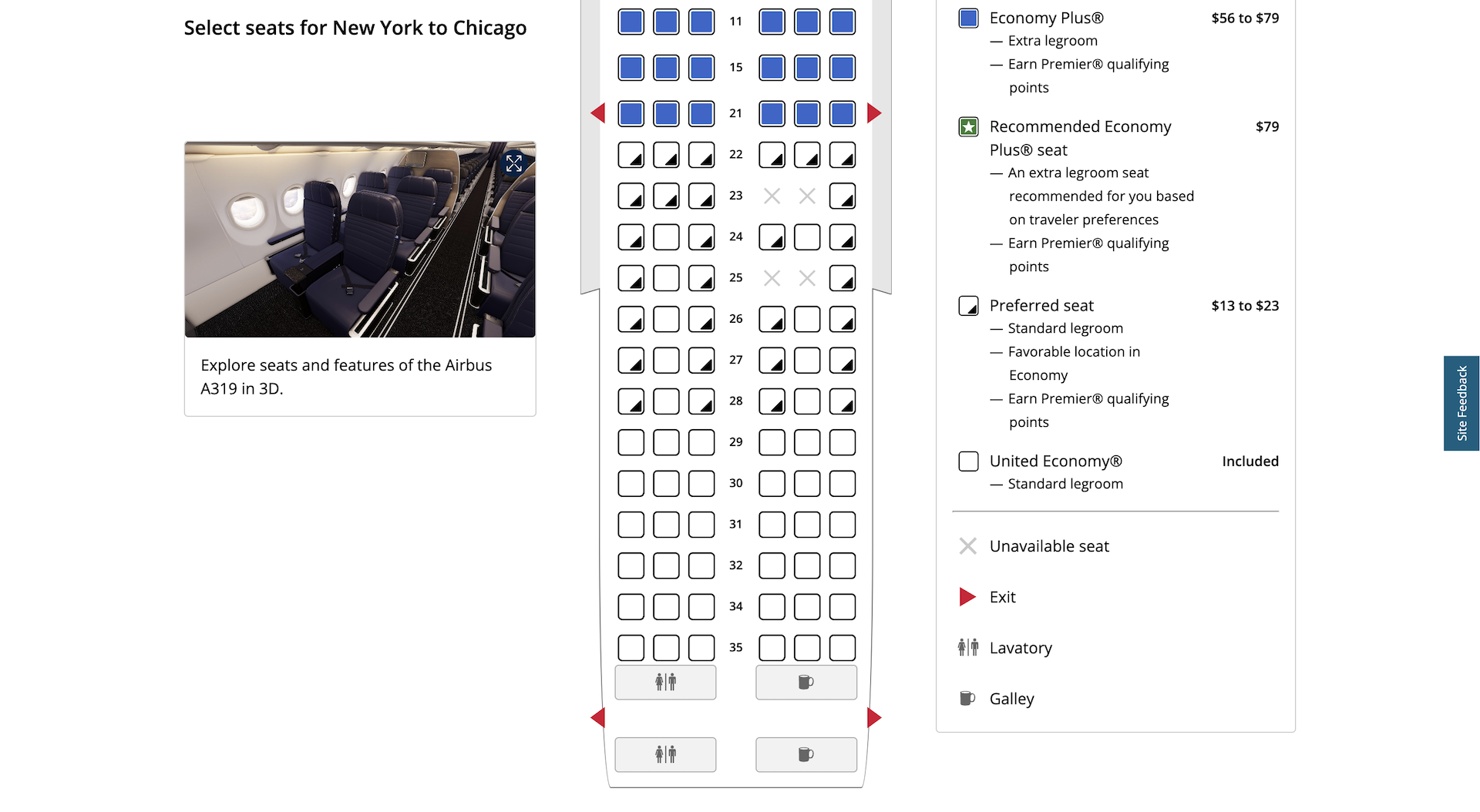 Select seats for New York to Chicago

Explore seats and features of the Airbus A319 in 3D.

11
15
21
22
23
24
25
26
27
28
29
30
31
32
34
35

Economy Plus® $56 to $79
— Extra legroom
— Earn Premier® qualifying points

Recommended Economy Plus® seat $79
— An extra legroom seat recommended for you based on traveler preferences
— Earn Premier® qualifying points

Preferred seat $13 to $23
— Standard legroom
— Favorable location in Economy
— Earn Premier® qualifying points

United Economy® Included
— Standard legroom

Unavailable seat

Exit

Lavatory

Galley

Site Feedback