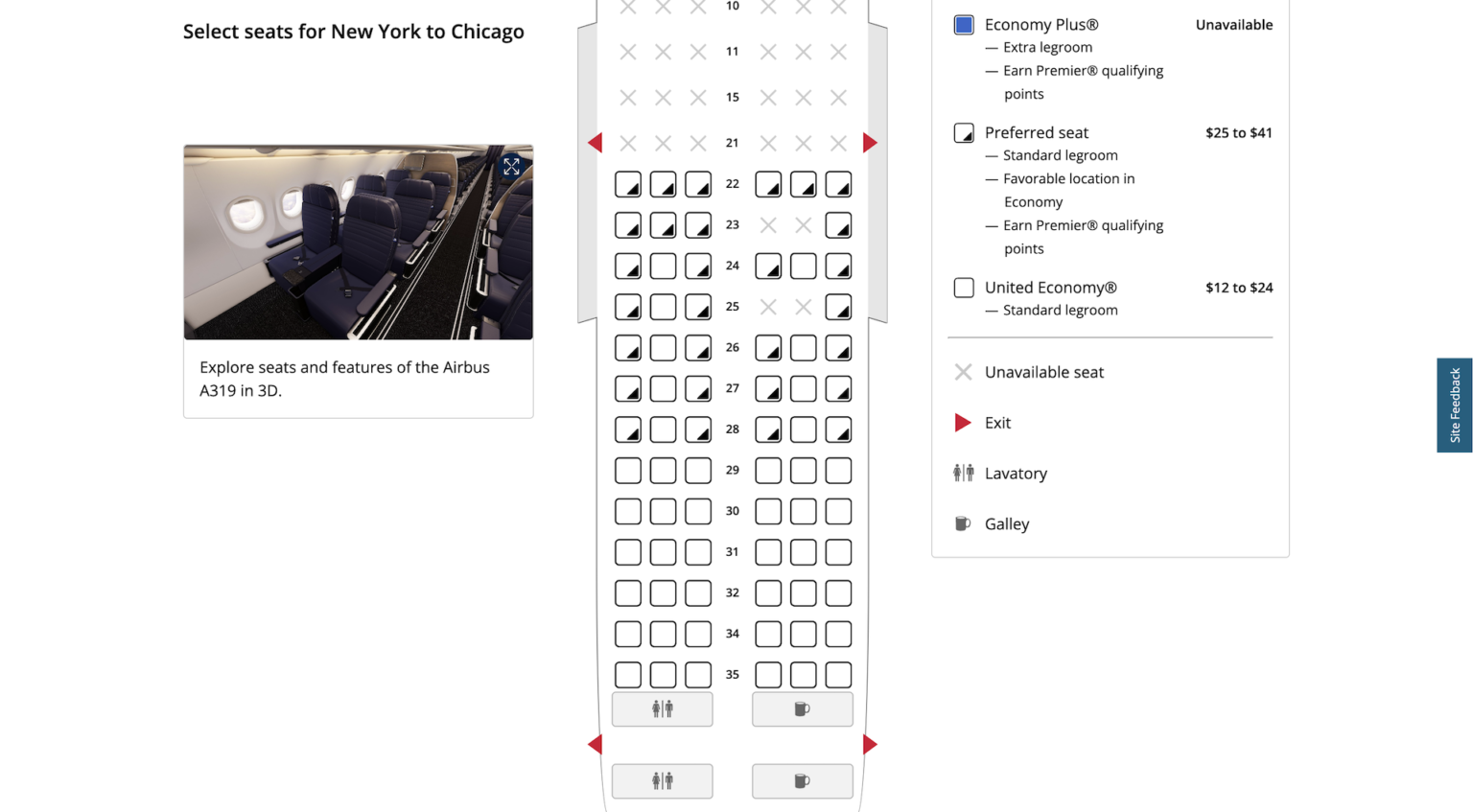 Select seats for New York to Chicago

Explore seats and features of the Airbus A319 in 3D.

10
11
15
21
22
23
24
25
26
27
28
29
30
31
32
34
35

Economy Plus® Unavailable
— Extra legroom
— Earn Premier® qualifying points

Preferred seat $25 to $41
— Standard legroom
— Favorable location in Economy
— Earn Premier® qualifying points

United Economy® $12 to $24
— Standard legroom

Unavailable seat

Exit

Lavatory

Galley

Site Feedback