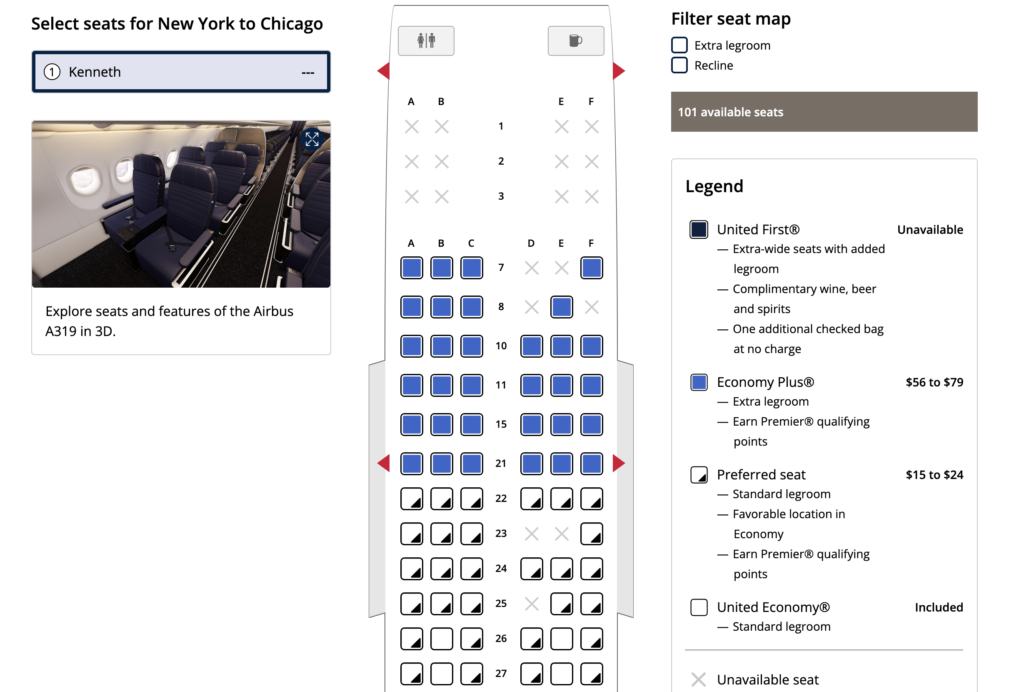 Select seats for New York to Chicago

1 Kenneth ---

Explore seats and features of the Airbus A319 in 3D.

A B E F
1
2
3
A B C D E F
7
8
10
11
15
21
22
23
24
25
26
27

Filter seat map
Extra legroom
Recline

101 available seats

Legend

United First® Unavailable
— Extra-wide seats with added legroom
— Complimentary wine, beer and spirits
— One additional checked bag at no charge

Economy Plus® $56 to $79
— Extra legroom
— Earn Premier® qualifying points

Preferred seat $15 to $24
— Standard legroom
— Favorable location in Economy
— Earn Premier® qualifying points

United Economy® Included
— Standard legroom

Unavailable seat